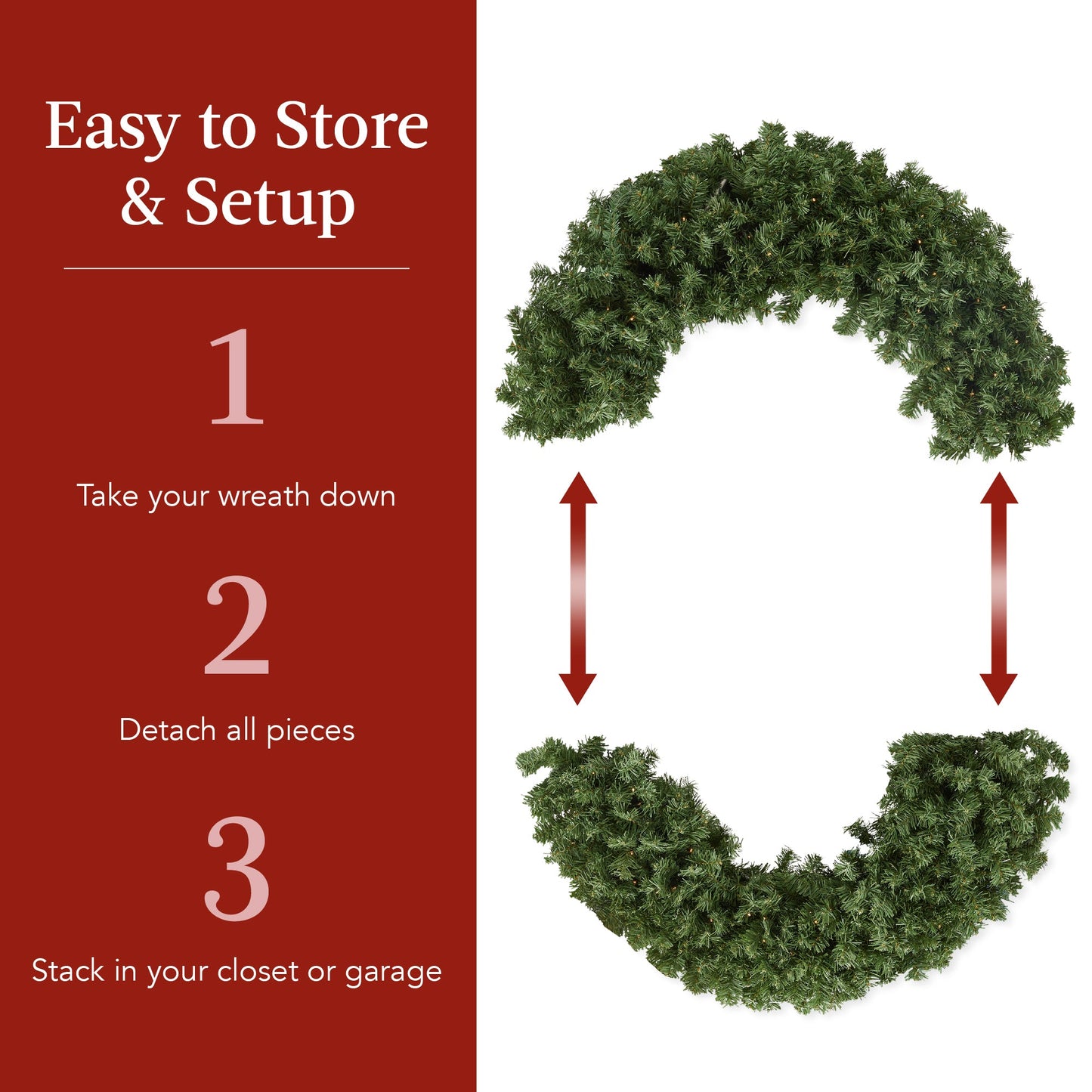 Easy to Store & Setup

1

Take your wreath down

2

Detach all pieces

3

Stack in your closet or garage